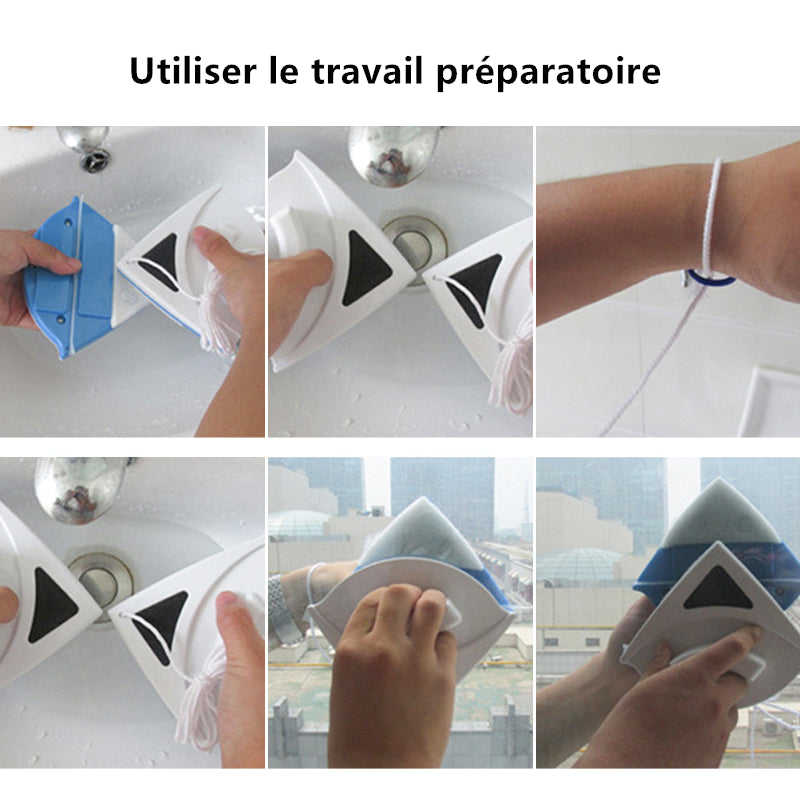 Utiliser le travail préparatoire