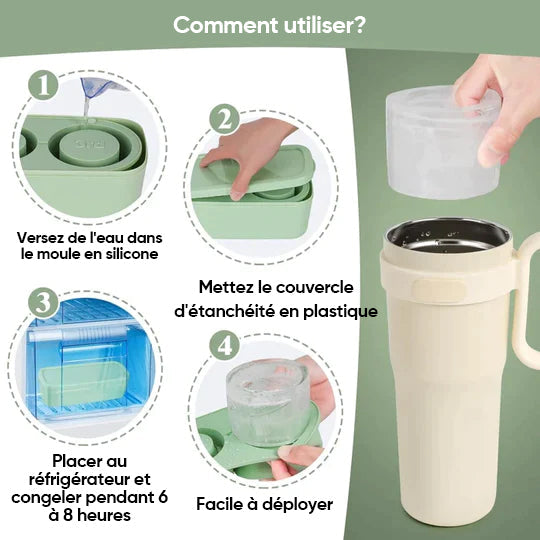 Comment utiliser?

1

Versez de l'eau dans le moule en silicone

2

Mettez le couvercle d'étanchéité en plastique

3

Placer au réfrigérateur et congeler pendant 6 à 8 heures

4

Facile à déployer