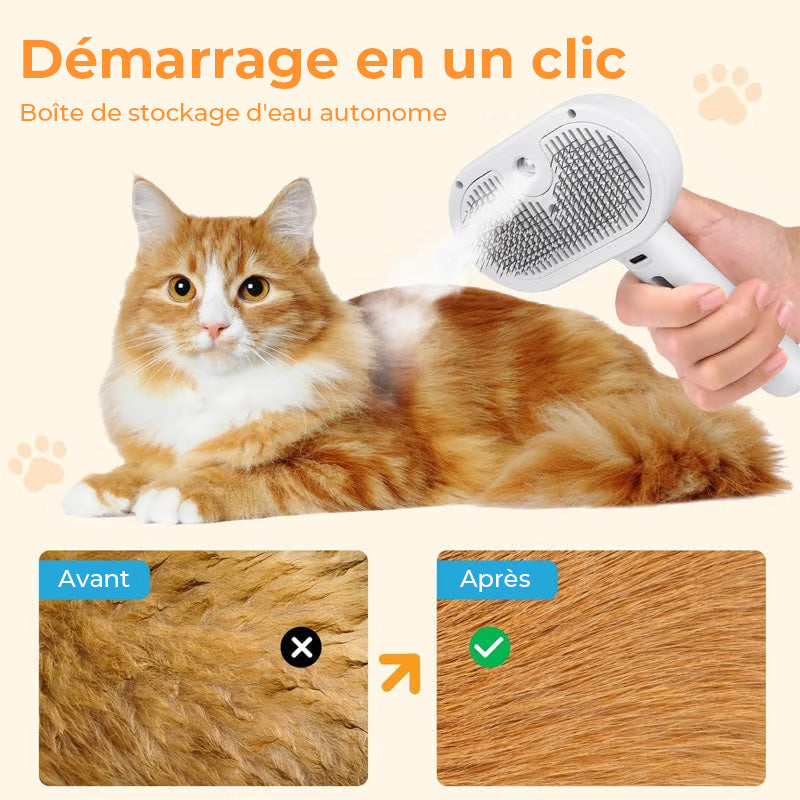 Démarrage en un clic

Boîte de stockage d'eau autonome

Avant

Après