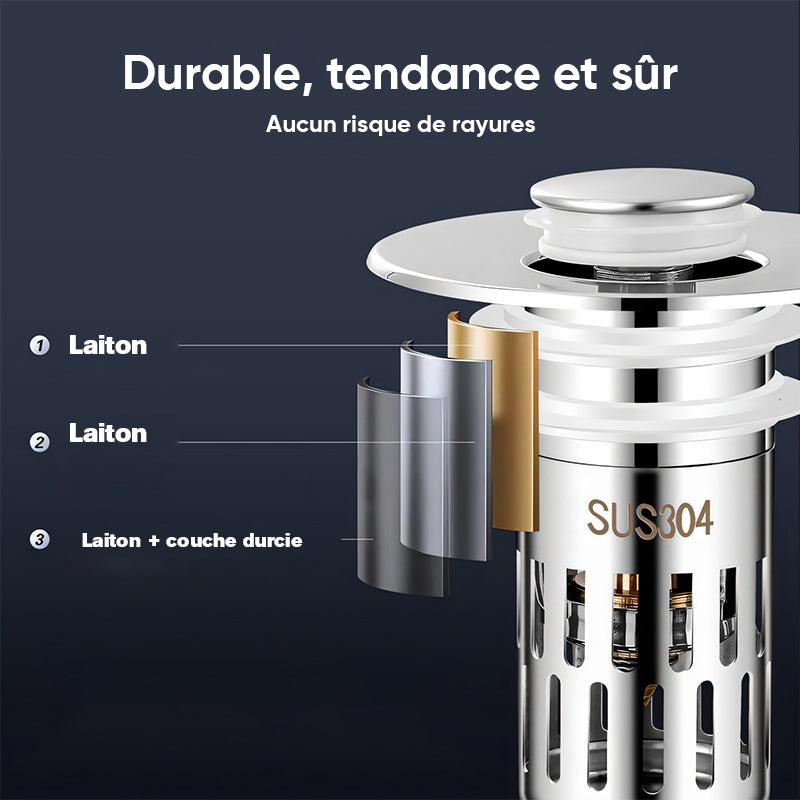 Durable, tendance et sûr

Aucun risque de rayures

1 Laiton

2 Laiton

3 Laiton + couche durcie

SUS304