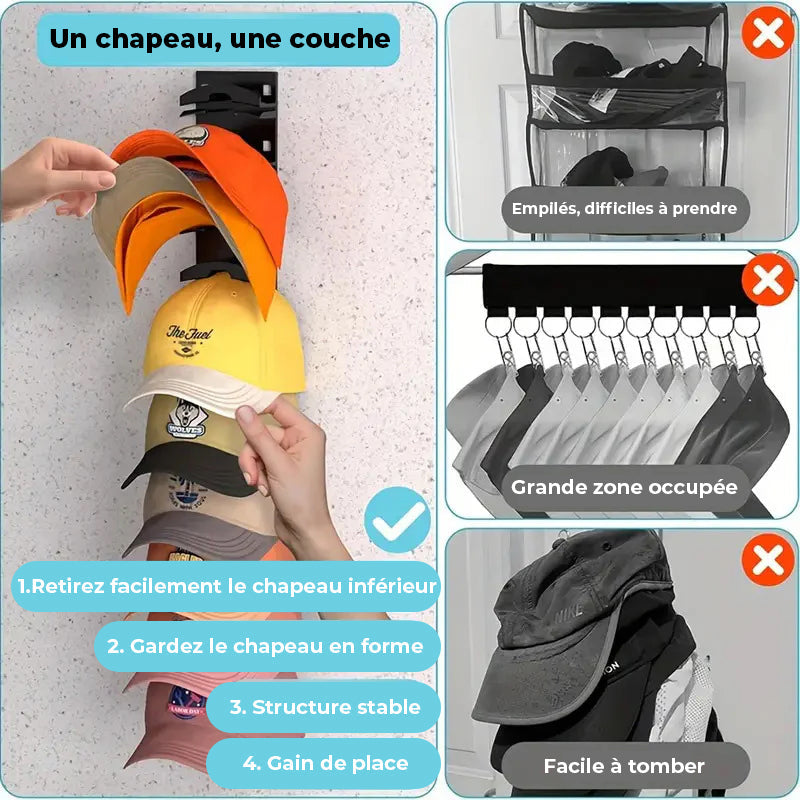 Un chapeau, une couche

The Fuel

WOLVES

1.Retirez facilement le chapeau inférieur

2. Gardez le chapeau en forme

3. Structure stable

4. Gain de place

Empilés, difficiles à prendre

Grande zone occupée

NIKE

Facile à tomber