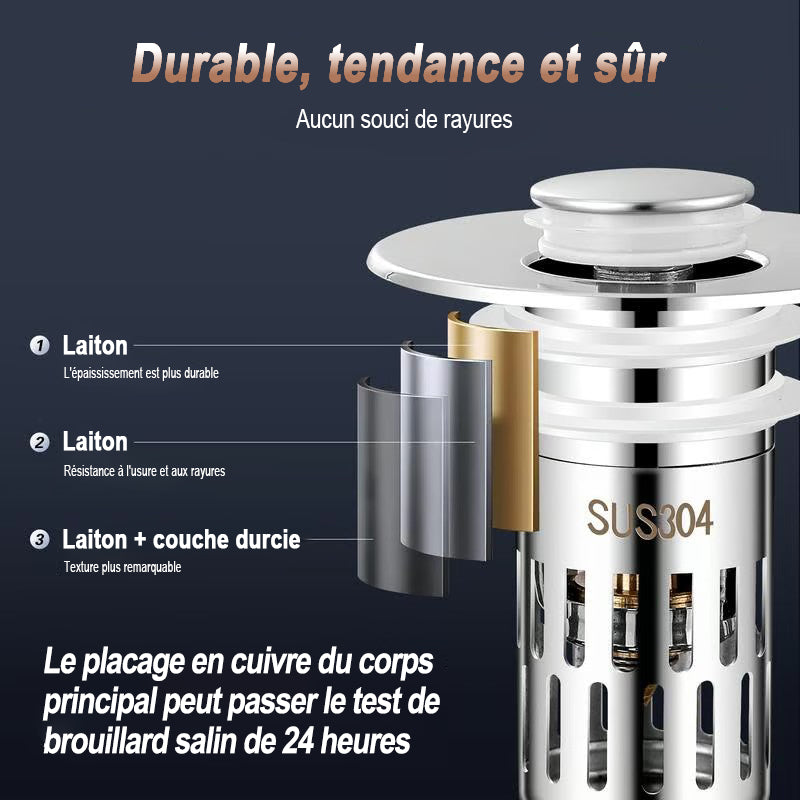 Durable, tendance et sûr

Aucun souci de rayures

1 Laiton
L'épaississement est plus durable

2 Laiton
Résistance à l'usure et aux rayures

3 Laiton + couche durcie
Texture plus remarquable

SUS304

Le placage en cuivre du corps principal peut passer le test de brouillard salin de 24 heures