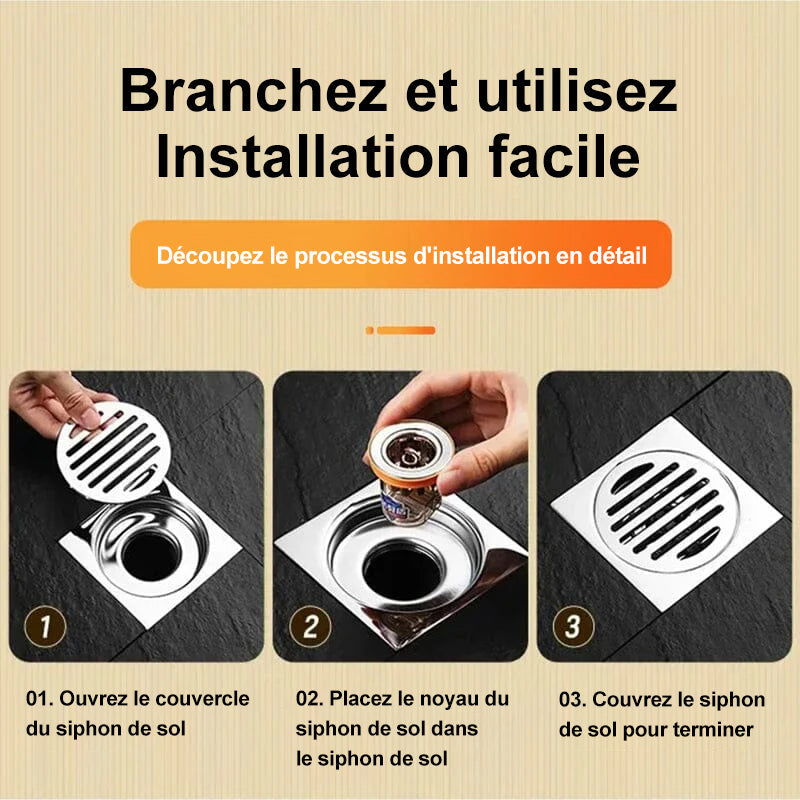 Branchez et utilisez
Installation facile

Découpez le processus d'installation en détail

1

2

3

01. Ouvrez le couvercle du siphon de sol

02. Placez le noyau du siphon de sol dans le siphon de sol

03. Couvrez le siphon de sol pour terminer