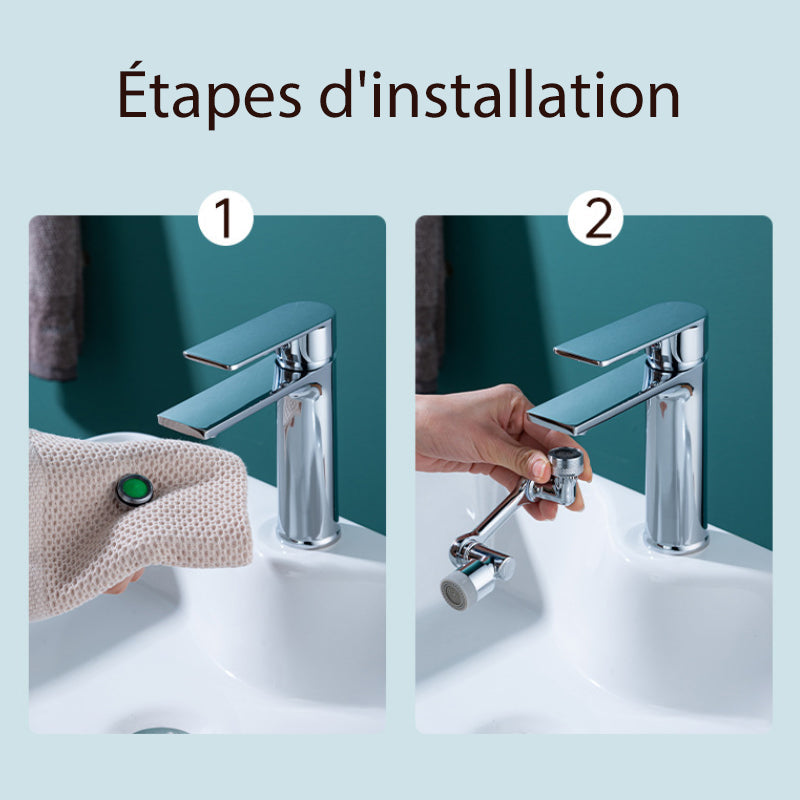 Étapes d'installation

1

2