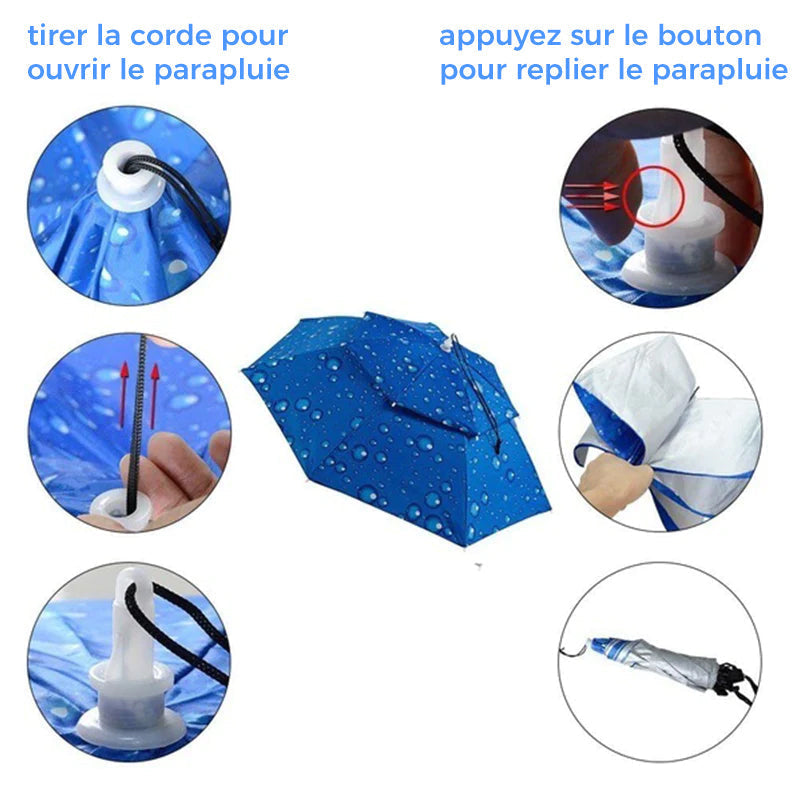 tirer la corde pour ouvrir le parapluie

appuyez sur le bouton pour replier le parapluie