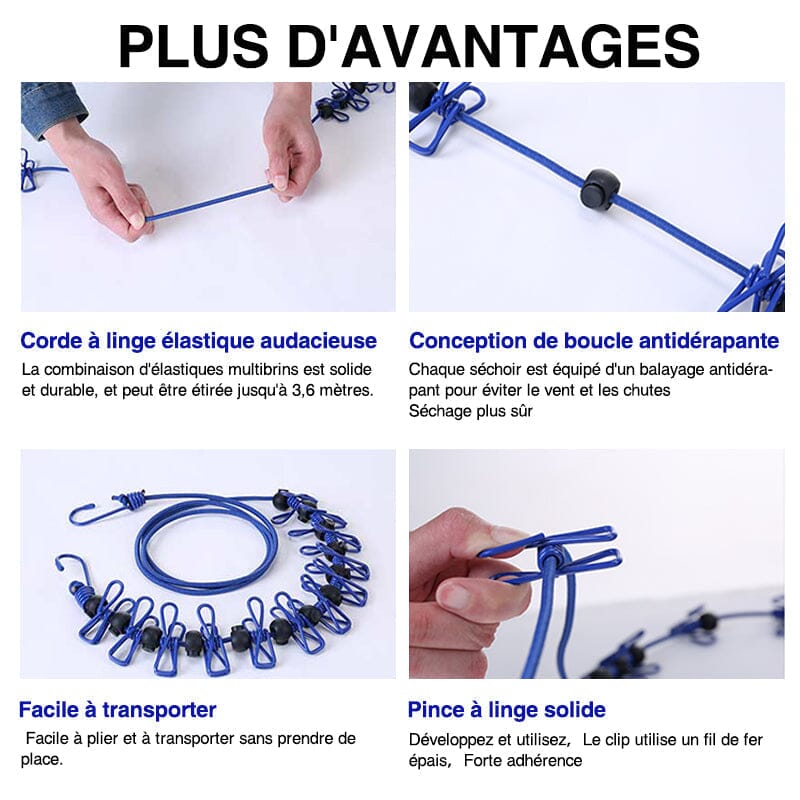 PLUS D'AVANTAGES

Corde à linge élastique audacieuse

La combinaison d'élastiques multibrins est solide et durable, et peut être étirée jusqu'à 3,6 mètres.

Conception de boucle antidérapante

Chaque séchoir est équipé d'un balayage antidérapant pour éviter le vent et les chutes
Séchage plus sûr

Facile à transporter

Facile à plier et à transporter sans prendre de place.

Pince à linge solide

Développez et utilisez, Le clip utilise un fil de fer épais, Forte adhérence