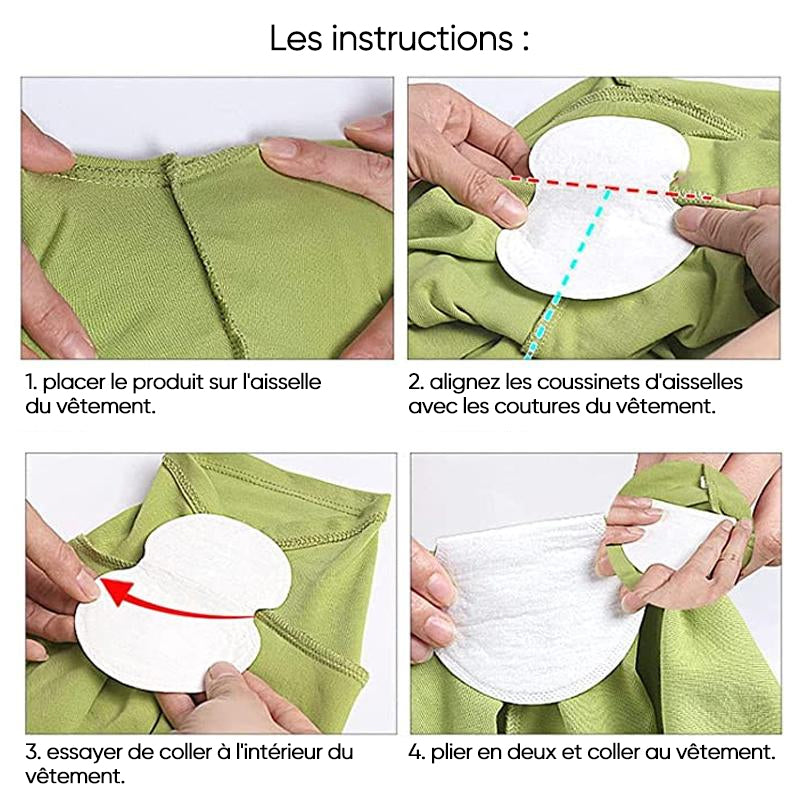 Les instructions :

1. placer le produit sur l'aisselle du vêtement.

2. alignez les coussinets d'aisselles avec les coutures du vêtement.

3. essayer de coller à l'intérieur du vêtement.

4. plier en deux et coller au vêtement.