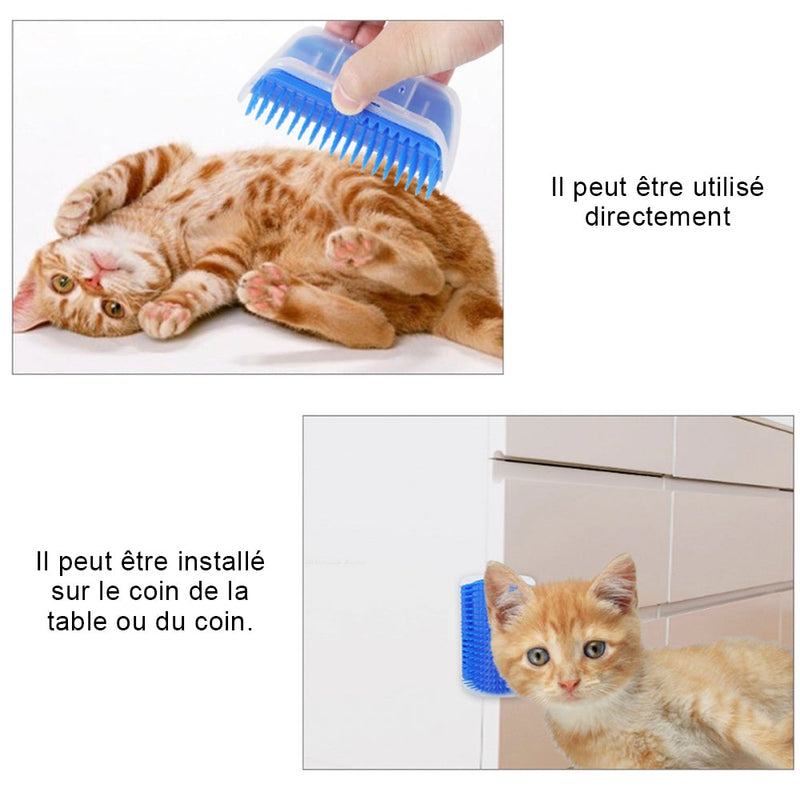 Il peut être utilisé directement

Il peut être installé sur le coin de la table ou du coin.