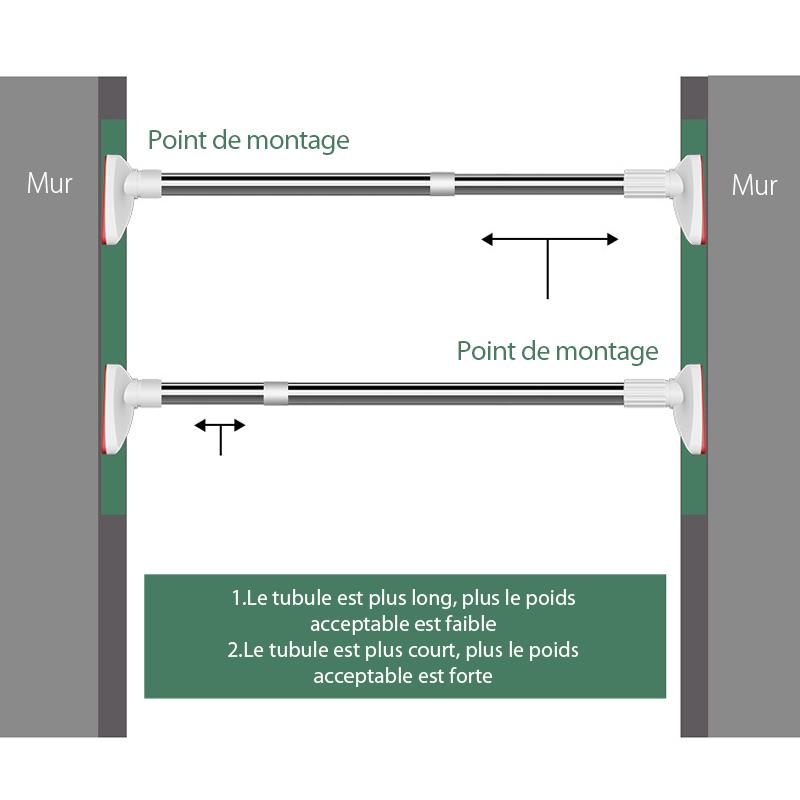 Point de montage

Mur

Mur

Point de montage

1.Le tubule est plus long, plus le poids acceptable est faible
2.Le tubule est plus court, plus le poids acceptable est forte