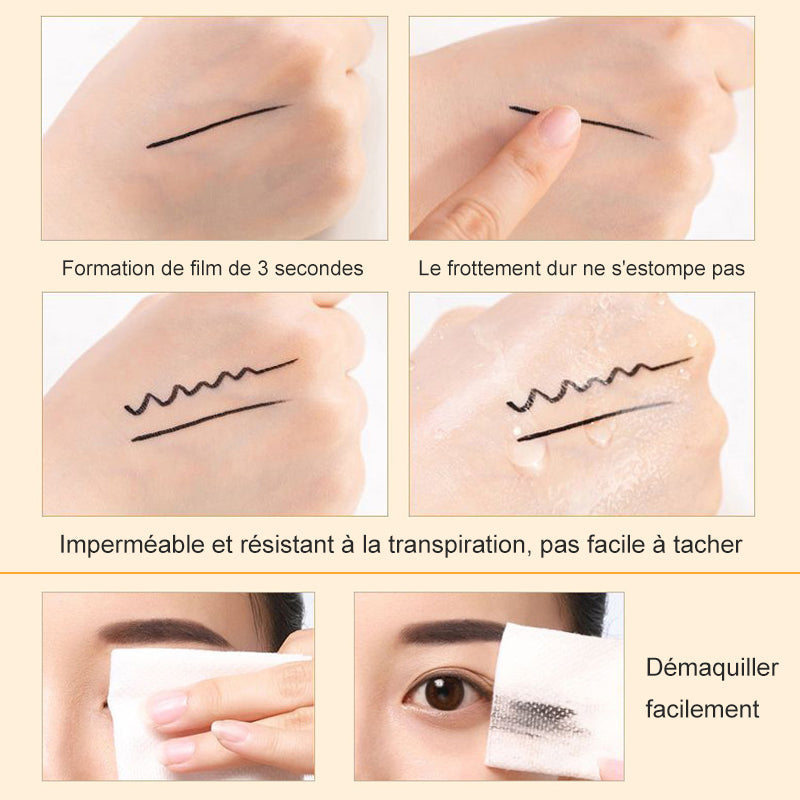 Formation de film de 3 secondes

Le frottement dur ne s'estompe pas

Imperméable et résistant à la transpiration, pas facile à tacher

Démaquiller facilement