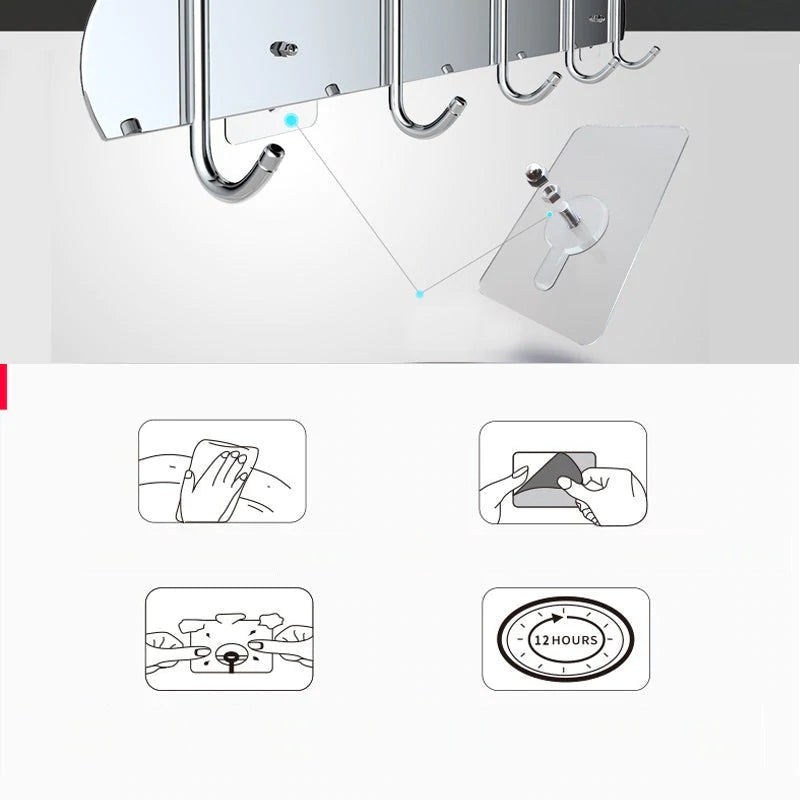 12 HOURS