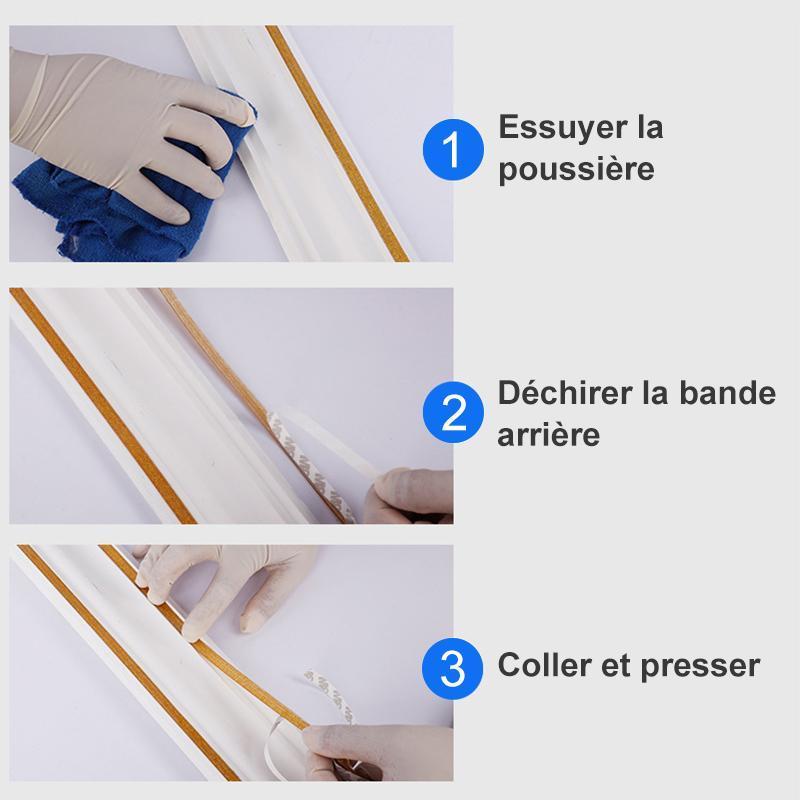 1 Essuyer la poussière

2 Déchirer la bande arrière

3 Coller et presser