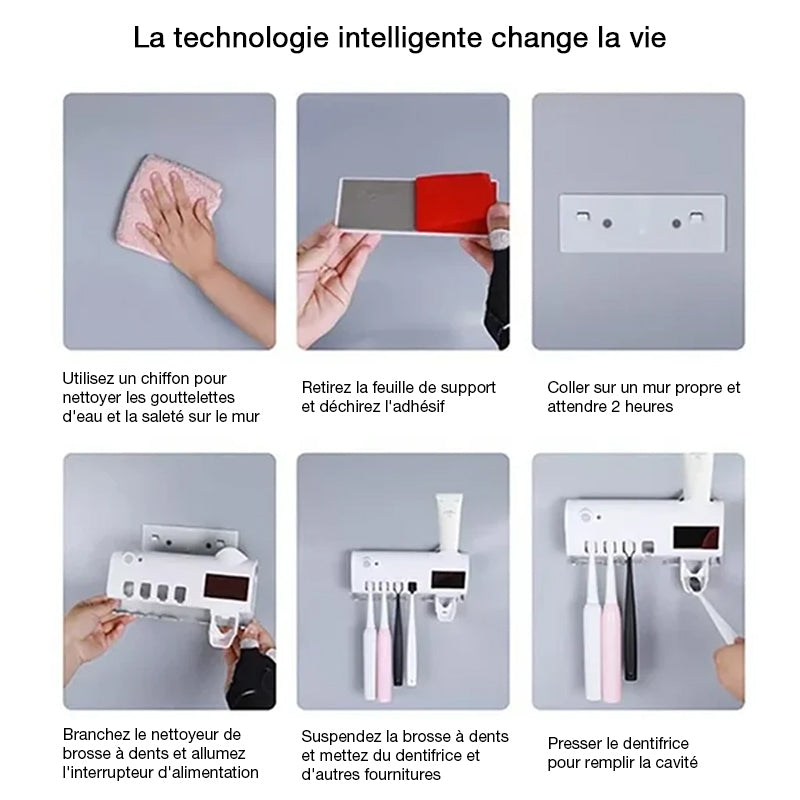 La technologie intelligente change la vie

Utilisez un chiffon pour nettoyer les gouttelettes d'eau et la saleté sur le mur

Retirez la feuille de support et déchirez l'adhésif

Coller sur un mur propre et attendre 2 heures

Branchez le nettoyeur de brosse à dents et allumez l'interrupteur d'alimentation

Suspendez la brosse à dents et mettez du dentifrice et d'autres fournitures

Presser le dentifrice pour remplir la cavité