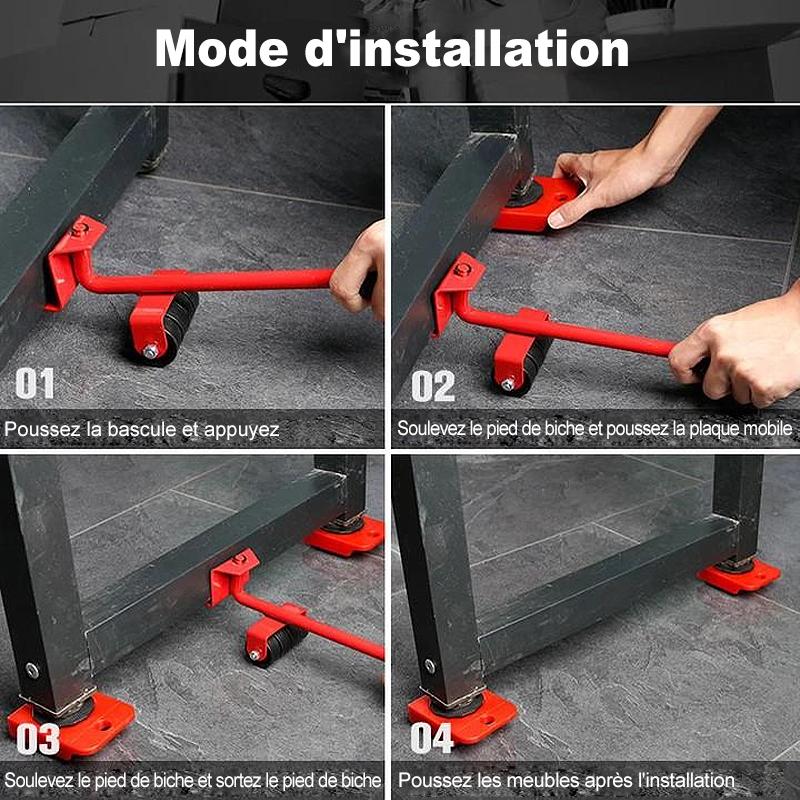 Mode d'installation

01

Poussez la bascule et appuyez

02

Soulevez le pied de biche et poussez la plaque mobile

03

Soulevez le pied de biche et sortez le pied de biche

04

Poussez les meubles après l'installation