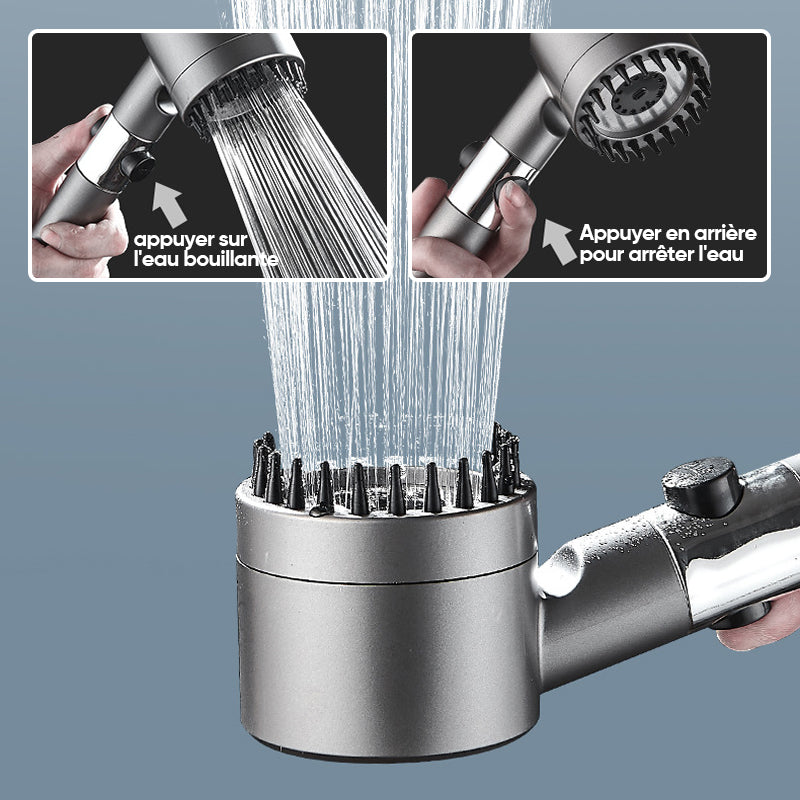 appuyer sur l'eau bouillante

Appuyer en arrière pour arrêter l'eau