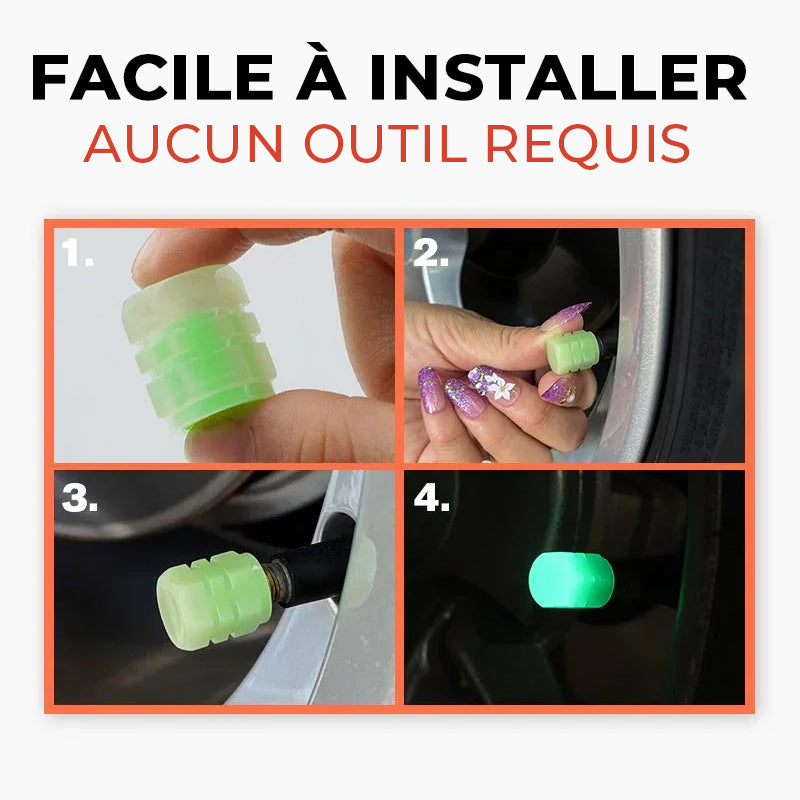 FACILE À INSTALLER
AUCUN OUTIL REQUIS

1.

2.

3.

4.