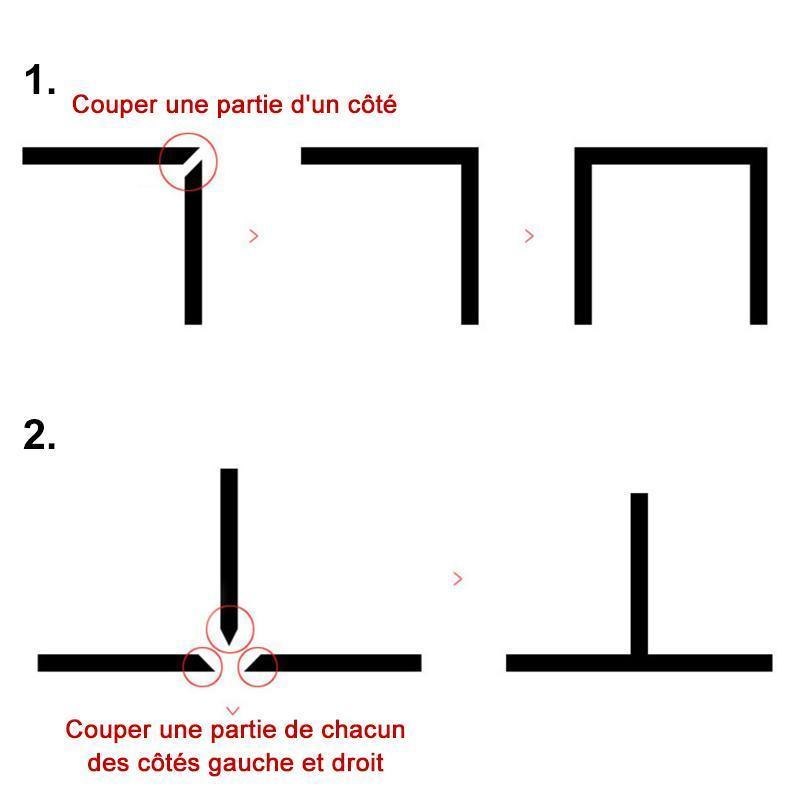 1.

Couper une partie d'un côté

2.

Couper une partie de chacun des côtés gauche et droit