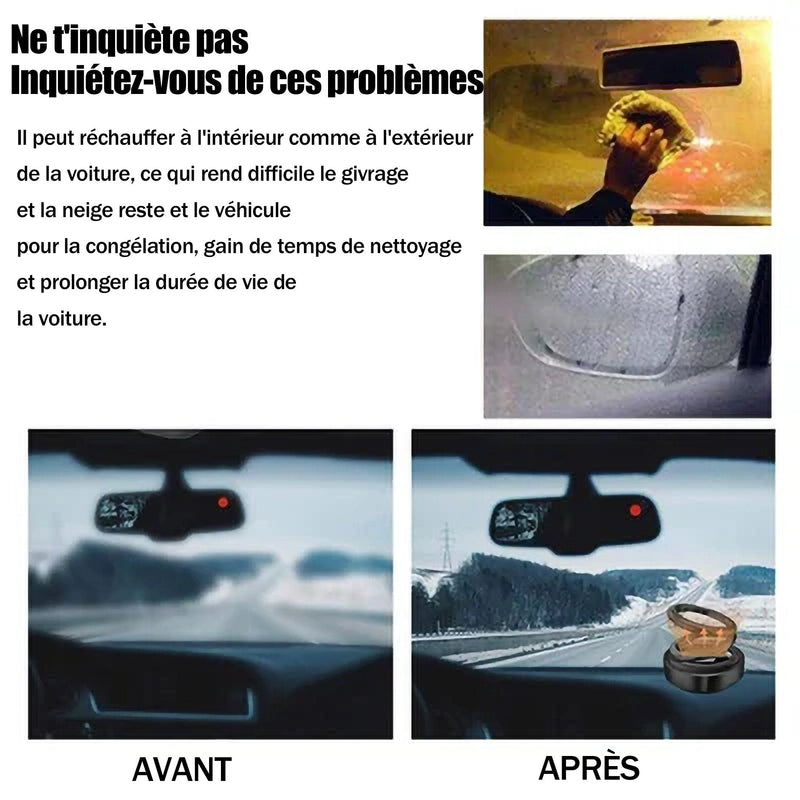 Ne t'inquiète pas
Inquiétez-vous de ces problèmes

Il peut réchauffer à l'intérieur comme à l'extérieur de la voiture, ce qui rend difficile le givrage et la neige reste et le véhicule pour la congélation, gain de temps de nettoyage et prolonger la durée de vie de la voiture.

AVANT

APRÈS