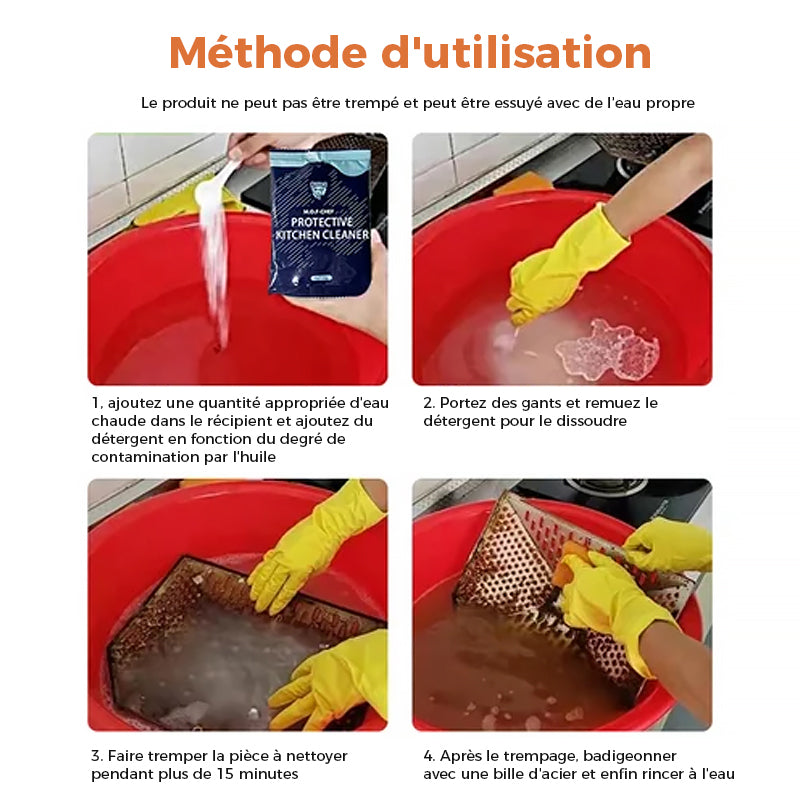 Méthode d'utilisation

Le produit ne peut pas être trempé et peut être essuyé avec de l'eau propre

M.O.F CHEF
PROTECTIVE KITCHEN CLEANER

1, ajoutez une quantité appropriée d'eau chaude dans le récipient et ajoutez du détergent en fonction du degré de contamination par l'huile

2. Portez des gants et remuez le détergent pour le dissoudre

3. Faire tremper la pièce à nettoyer pendant plus de 15 minutes

4. Après le trempage, badigeonner avec une bille d'acier et enfin rincer à l'eau