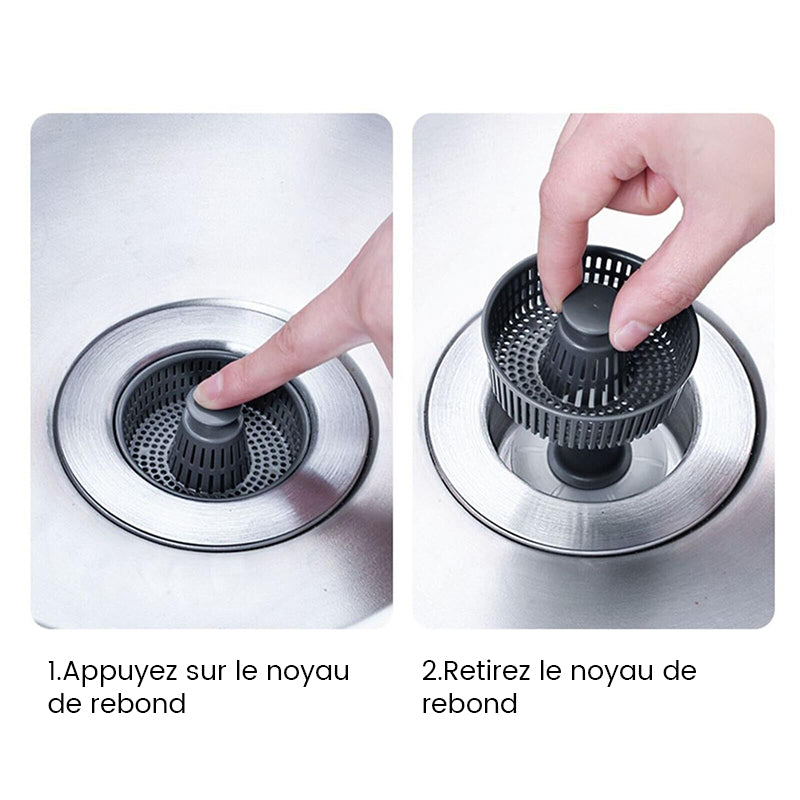 1.Appuyez sur le noyau de rebond

2.Retirez le noyau de rebond