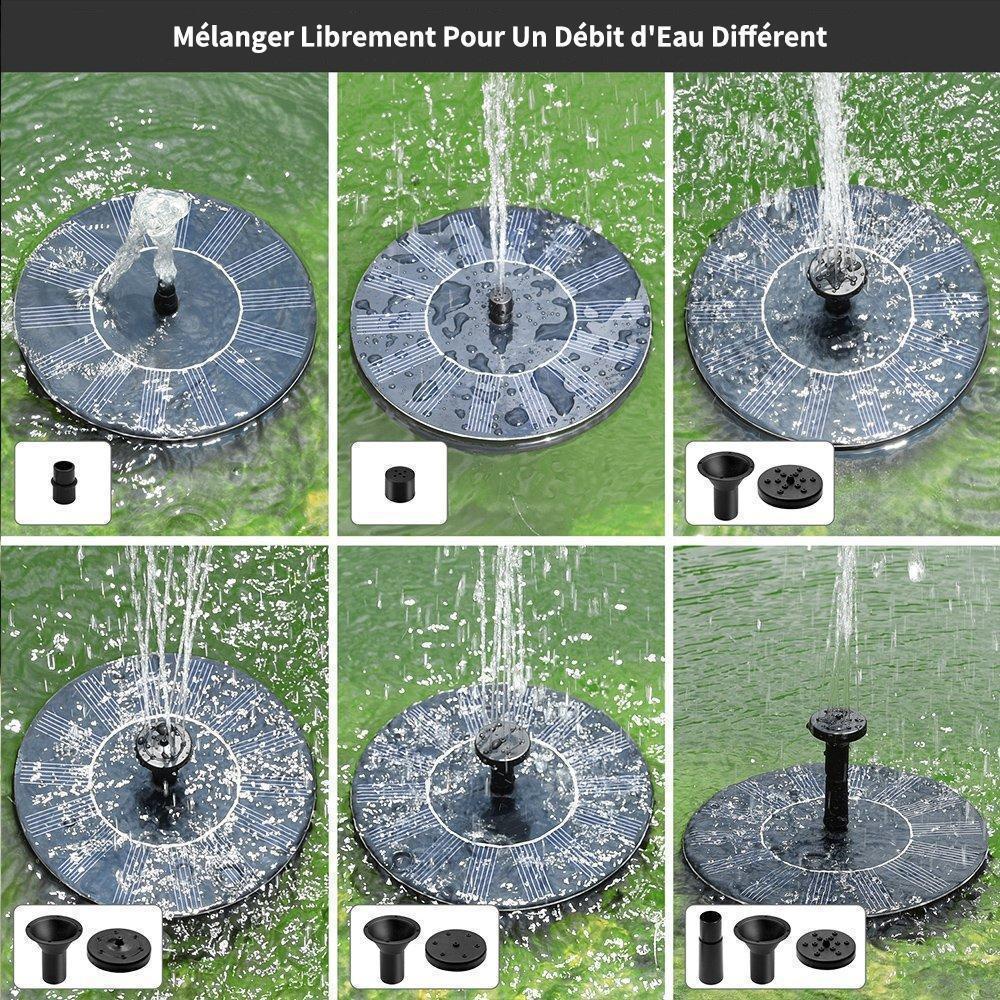 Mélanger Librement Pour Un Débit d'Eau Différent